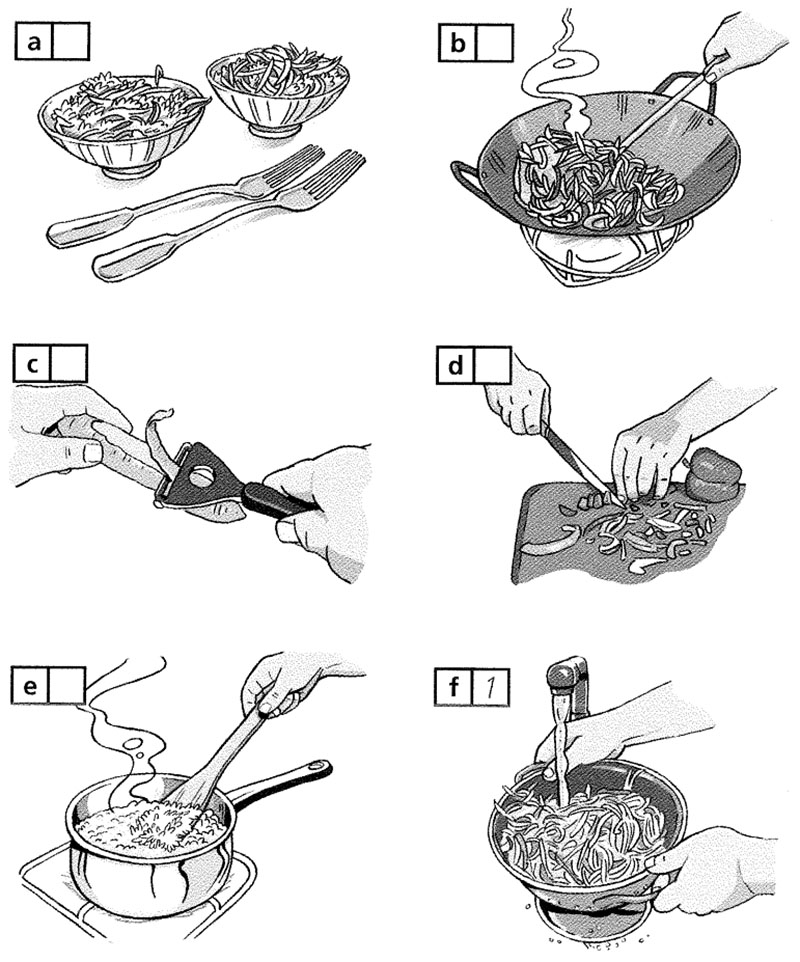 a

b

c

d

e

f 1