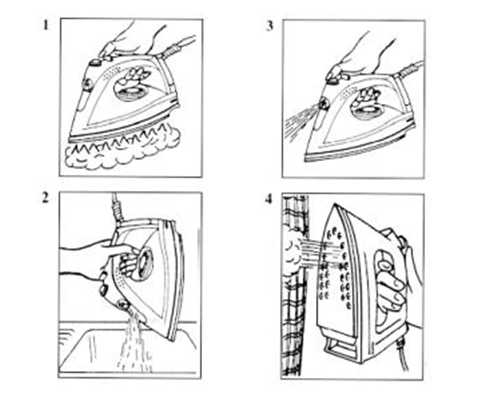 1

3

2

4