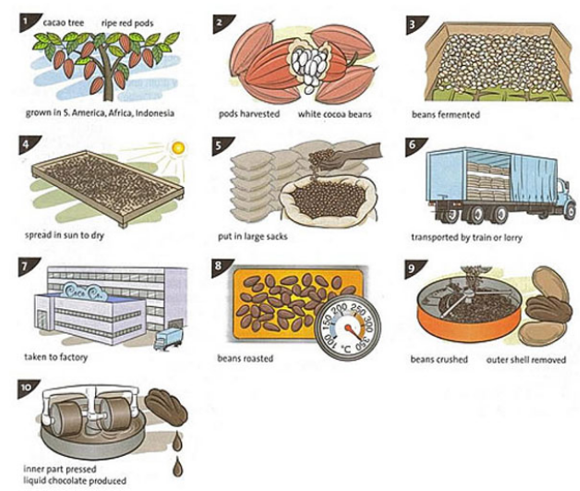 1 cacao tree ripe red pods

grown in S. America, Africa, Indonesia

2

pods harvested white cocoa beans

3

beans fermented

4

spread in sun to dry

5

put in large sacks

6

transported by train or lorry

7

Coco Co.

taken to factory

8

100 150 200 250 300 350 °C

beans roasted

9

beans crushed outer shell removed

10

inner part pressed
liquid chocolate produced